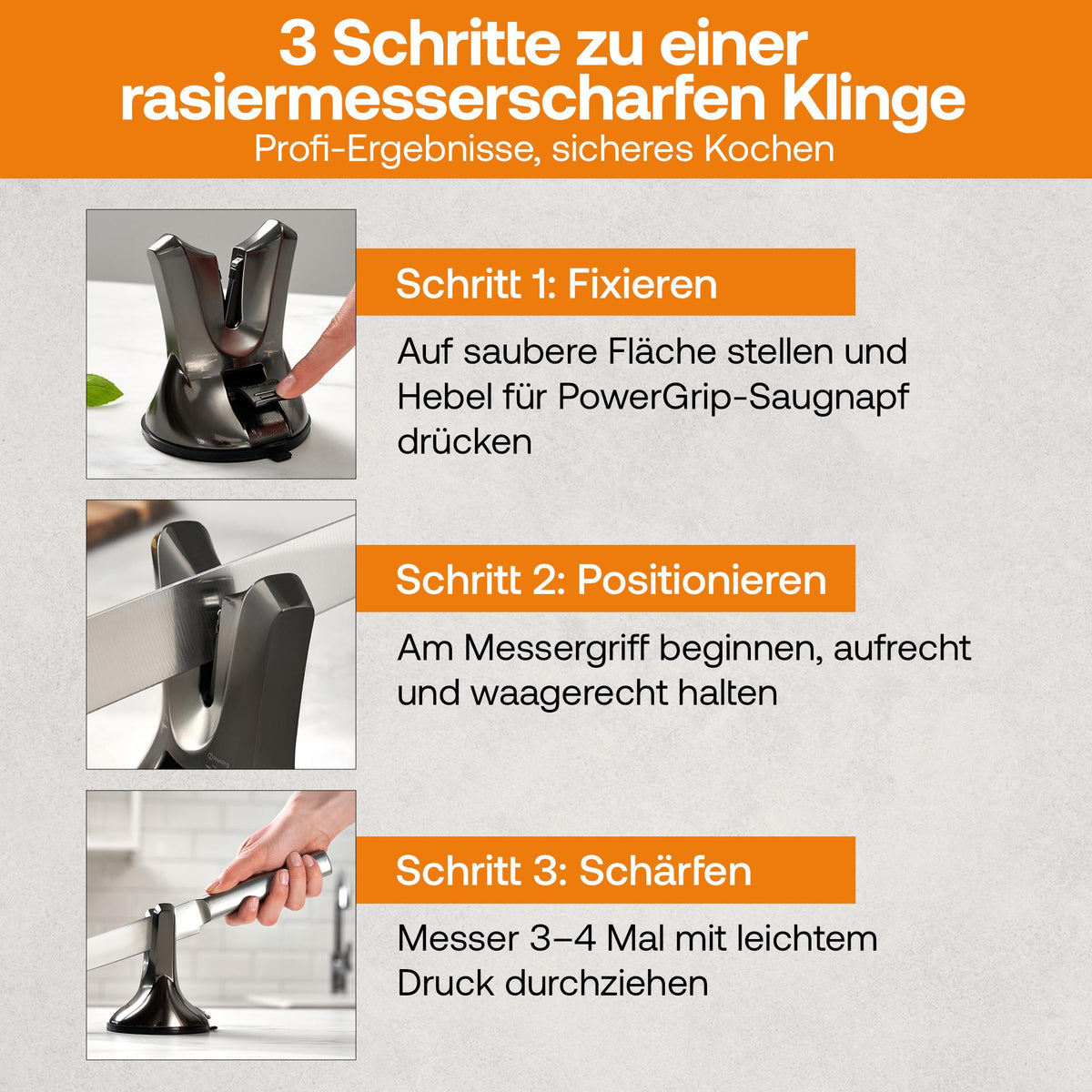 3 Schritte zu einer rasiermesserscharfen Klinge
Profi-Ergebnisse, sicheres Kochen

Schritt 1: Fixieren

Auf saubere Fläche stellen und Hebel für PowerGrip-Saugnapf drücken

Schritt 2: Positionieren

Am Messergriff beginnen, aufrecht und waagerecht halten

Schritt 3: Schärfen

Messer 3–4 Mal mit leichtem Druck durchziehen