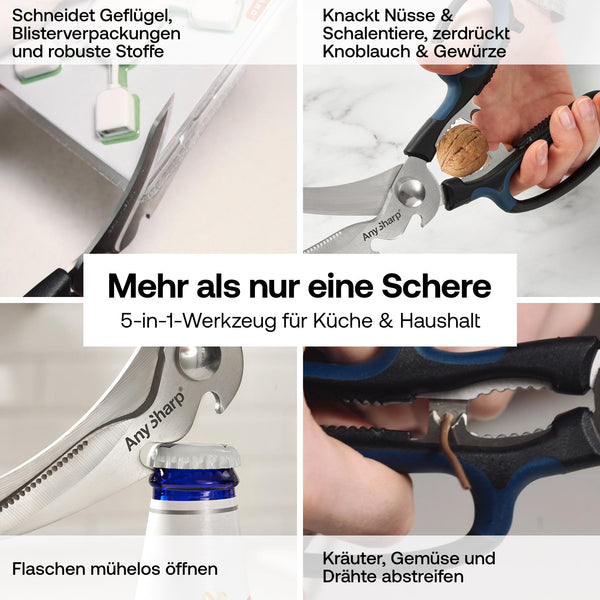 Schneidet Geflügel, Blisterverpackungen und robuste Stoffe

Knackt Nüsse & Schalentiere, zerdrückt Knoblauch & Gewürze

AnySharp®

Mehr als nur eine Schere

5-in-1-Werkzeug für Küche & Haushalt

AnySharp®

Flaschen mühelos öffnen

Kräuter, Gemüse und Drähte abstreifen